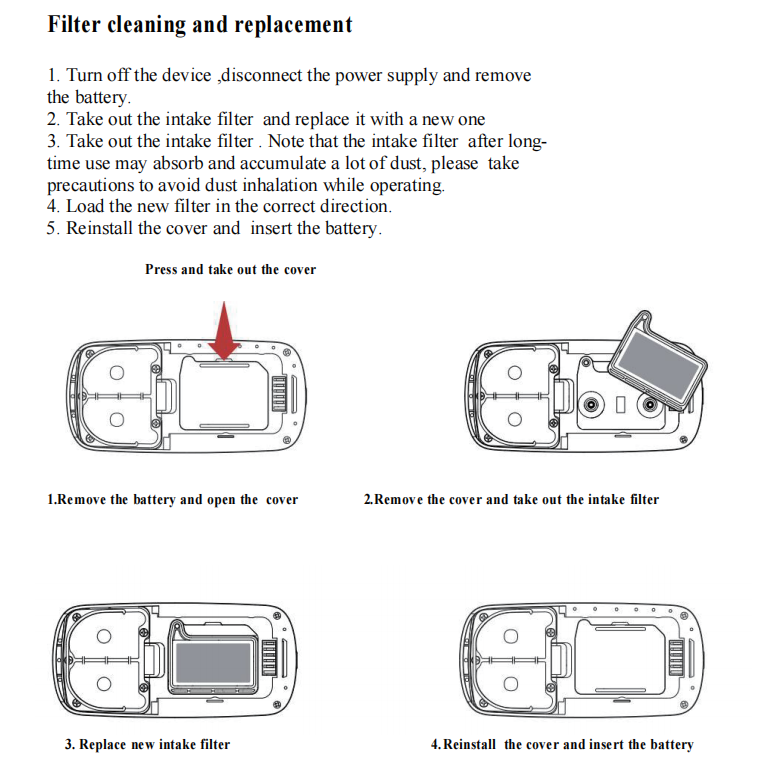 Filter cleaning and replacement

1. Turn off the device ,disconnect the power supply and remove the battery.
2. Take out the intake filter and replace it with a new one
3. Take out the intake filter . Note that the intake filter after long-time use may absorb and accumulate a lot of dust, please take precautions to avoid dust inhalation while operating.
4. Load the new filter in the correct direction.
5. Reinstall the cover and insert the battery.

Press and take out the cover

1.Remove the battery and open the cover

2.Remove the cover and take out the intake filter

3. Replace new intake filter

4.Reinstall the cover and insert the battery